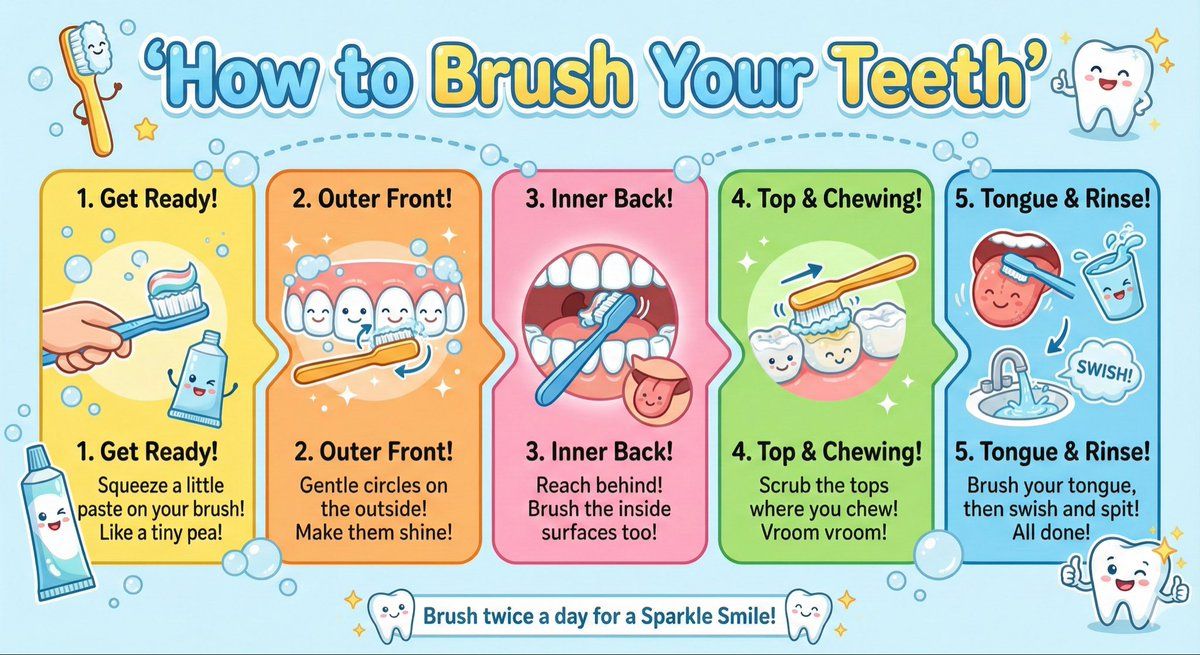 'How to Brush Your Teeth'

1. Get Ready!

1. Get Ready!
Squeeze a little paste on your brush! Like a tiny pea!

2. Outer Front!

2. Outer Front!
Gentle circles on the outside! Make them shine!

3. Inner Back!

3. Inner Back!
Reach behind! Brush the inside surfaces too!

4. Top & Chewing!

4. Top & Chewing!
Scrub the tops where you chew! Vroom vroom!

5. Tongue & Rinse!

SWISH!

5. Tongue & Rinse!
Brush your tongue, then swish and spit! All done!

Brush twice a day for a Sparkle Smile!