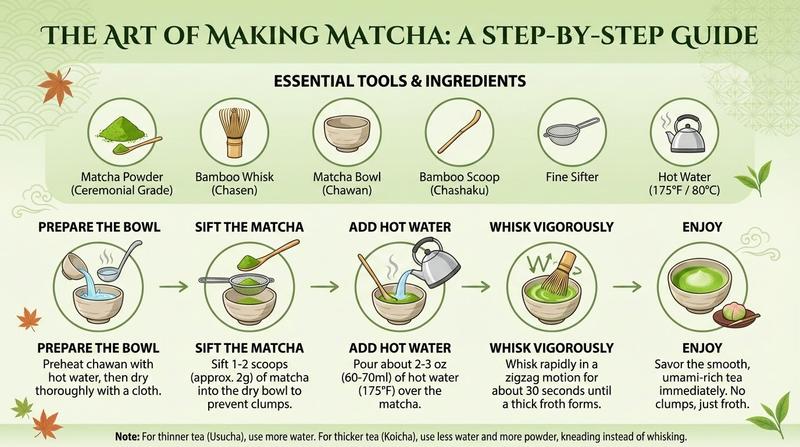 THE ART OF MAKING MATCHA: A STEP-BY-STEP GUIDE

ESSENTIAL TOOLS & INGREDIENTS

Matcha Powder (Ceremonial Grade)

Bamboo Whisk (Chasen)

Matcha Bowl (Chawan)

Bamboo Scoop (Chashaku)

Fine Sifter

Hot Water (175°F / 80°C)

PREPARE THE BOWL

SIFT THE MATCHA

ADD HOT WATER

WHISK VIGOROUSLY

ENJOY

PREPARE THE BOWL
Preheat chawan with hot water, then dry thoroughly with a cloth.

SIFT THE MATCHA
Sift 1-2 scoops (approx. 2g) of matcha into the dry bowl to prevent clumps.

ADD HOT WATER
Pour about 2-3 oz (60-70ml) of hot water (175°F) over the matcha.

WHISK VIGOROUSLY
Whisk rapidly in a zigzag motion for about 30 seconds until a thick froth forms.

ENJOY
Savor the smooth, umami-rich tea immediately. No clumps, just froth.

Note: For thinner tea (Usucha), use more water. For thicker tea (Koicha), use less water and more powder, kneading instead of whisking.