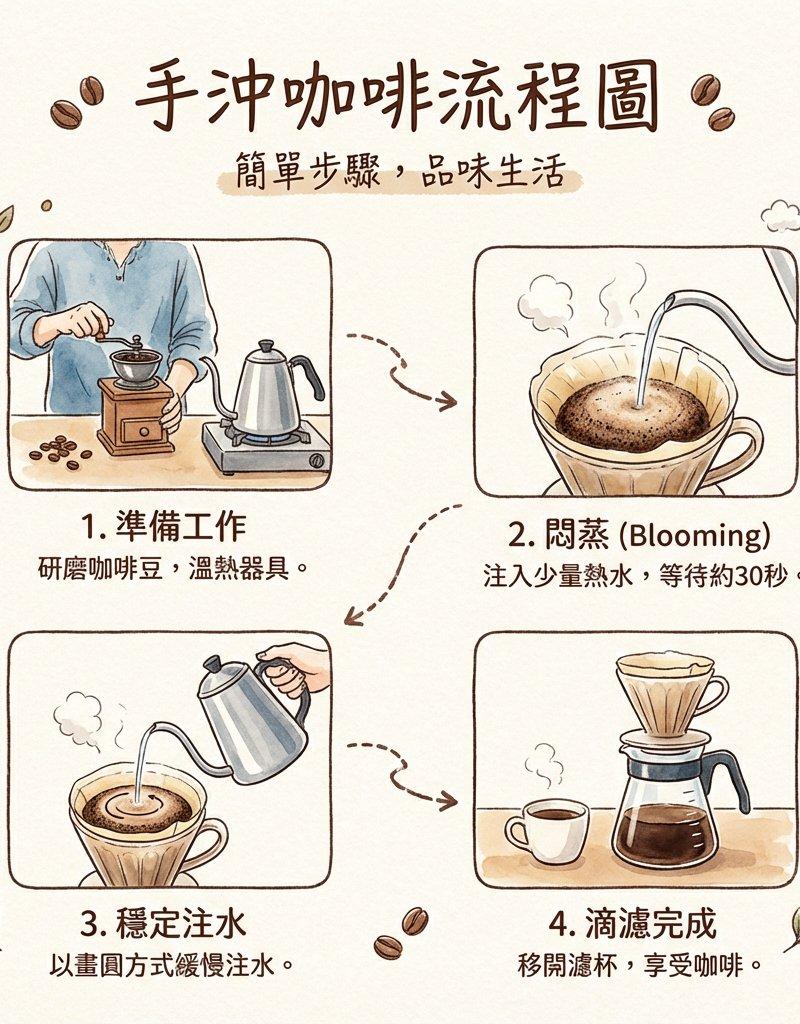 手沖咖啡流程圖

簡單步驟，品味生活

1. 準備工作

研磨咖啡豆，溫熱器具。

2. 悶蒸 (Blooming)

注入少量熱水，等待約30秒。

3. 穩定注水

以畫圓方式緩慢注水。

4. 滴濾完成

移開濾杯，享受咖啡。