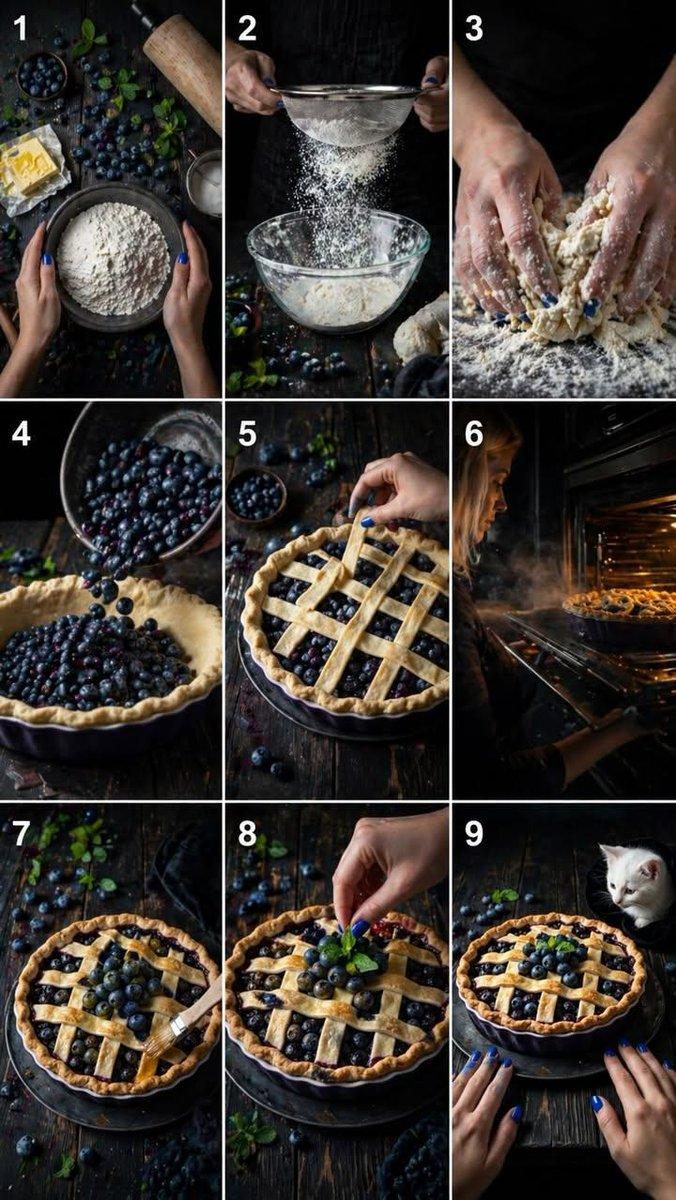 1

2

3

4

5

6

7

8

9