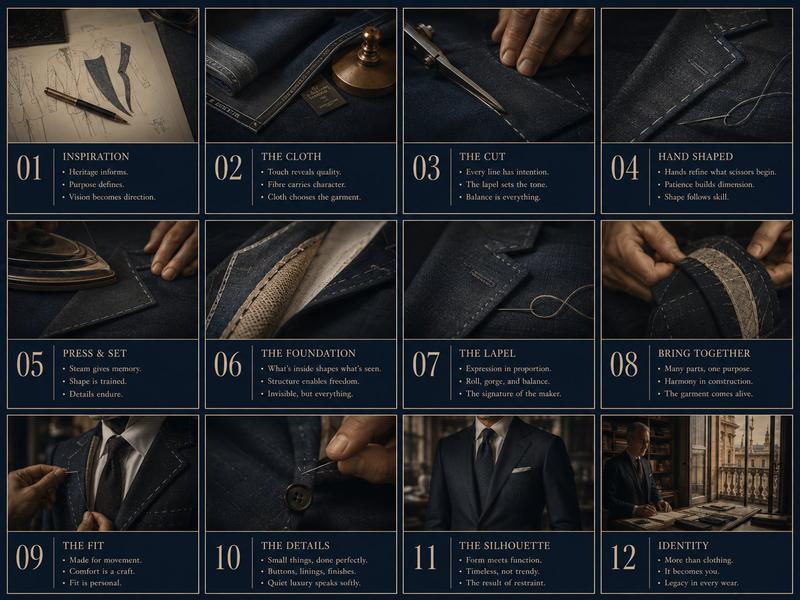 01
INSPIRATION
• Heritage informs.
• Purpose defines.
• Vision becomes direction.

02
THE CLOTH
• Touch reveals quality.
• Fibre carries character.
• Cloth chooses the garment.

03
THE CUT
• Every line has intention.
• The lapel sets the tone.
• Balance is everything.

04
HAND SHAPED
• Hands refine what scissors begin.
• Patience builds dimension.
• Shape follows skill.

05
PRESS & SET
• Steam gives memory.
• Shape is trained.
• Details endure.

06
THE FOUNDATION
• What's inside shapes what's seen.
• Structure enables freedom.
• Invisible, but everything.

07
THE LAPEL
• Expression in proportion.
• Roll, gorge, and balance.
• The signature of the maker.

08
BRING TOGETHER
• Many parts, one purpose.
• Harmony in construction.
• The garment comes alive.

09
THE FIT
• Made for movement.
• Comfort is a craft.
• Fit is personal.

10
THE DETAILS
• Small things, done perfectly.
• Buttons, linings, finishes.
• Quiet luxury speaks softly.

11
THE SILHOUETTE
• Form meets function.
• Timeless, not trendy.
• The result of restraint.

12
IDENTITY
• More than clothing.
• It becomes you.
• Legacy in every wear.